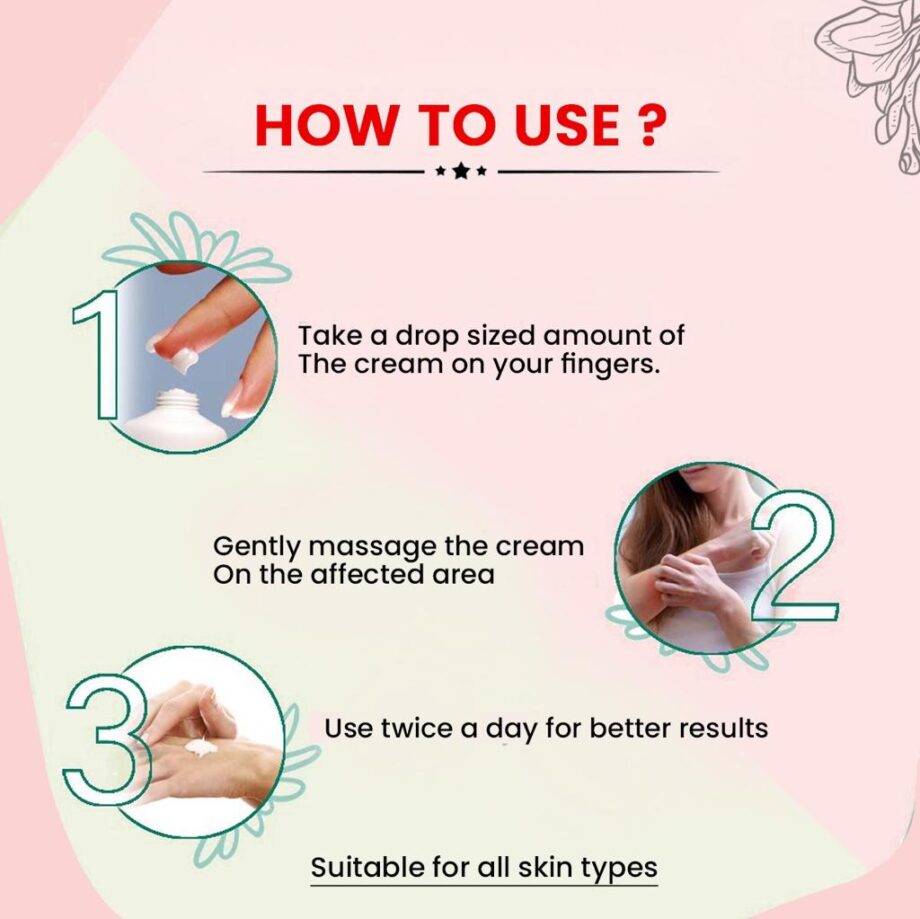 HOW TO USE ?

1

Take a drop sized amount of The cream on your fingers.

Gently massage the cream On the affected area

2

3

Use twice a day for better results

Suitable for all skin types